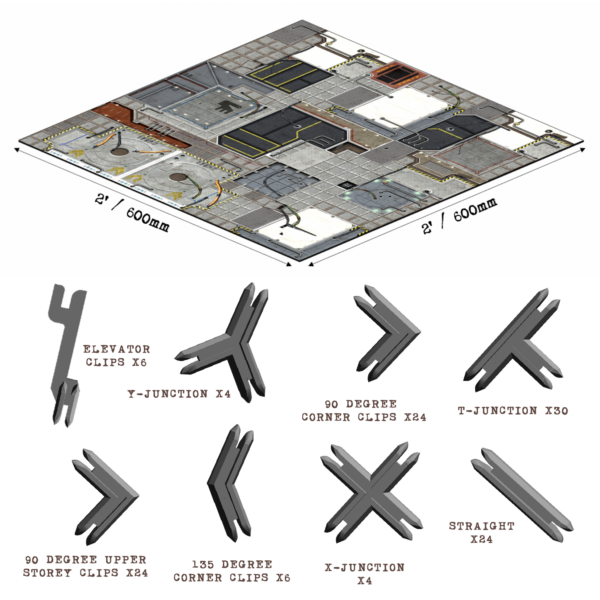 2' / 600mm

2' / 600mm

ELEVATOR CLIPS X6

Y-JUNCTION X4

90 DEGREE CORNER CLIPS X24

T-JUNCTION X30

90 DEGREE UPPER STOREY CLIPS X24

135 DEGREE CORNER CLIPS X6

X-JUNCTION X4

STRAIGHT X24