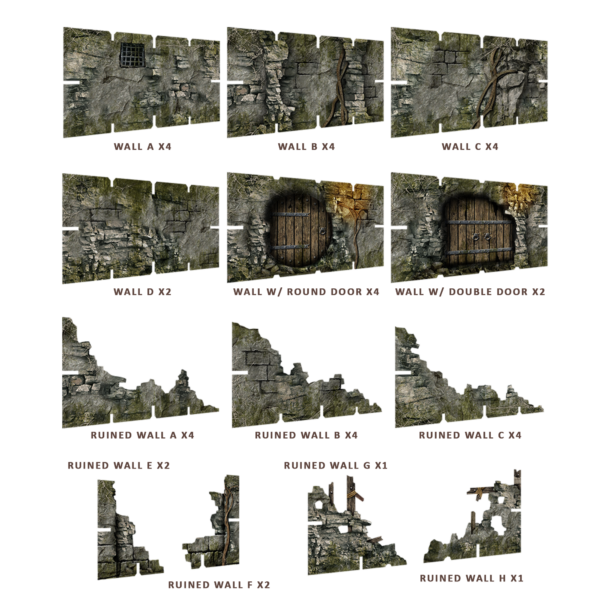 WALL A X4

WALL B X4

WALL C X4

WALL D X2

WALL W/ ROUND DOOR X4

WALL W/ DOUBLE DOOR X2

RUINED WALL A X4

RUINED WALL B X4

RUINED WALL C X4

RUINED WALL E X2

RUINED WALL G X1

RUINED WALL F X2

RUINED WALL H X1