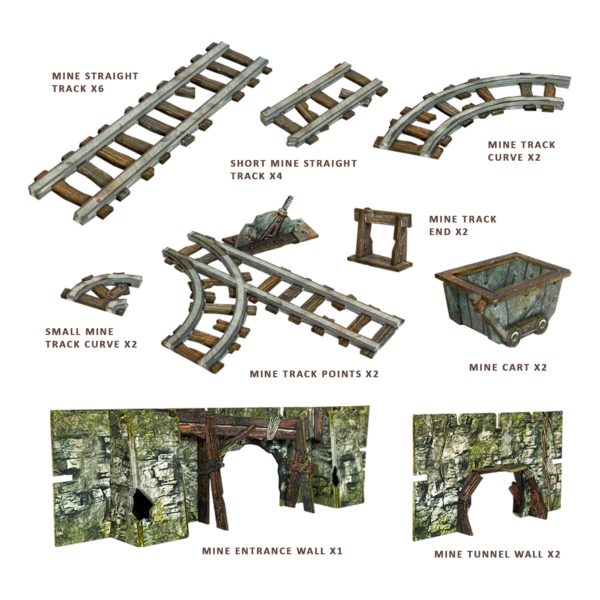 MINE STRAIGHT TRACK X6

SHORT MINE STRAIGHT TRACK X4

MINE TRACK CURVE X2

MINE TRACK END X2

SMALL MINE TRACK CURVE X2

MINE TRACK POINTS X2

MINE CART X2

MINE ENTRANCE WALL X1

MINE TUNNEL WALL X2