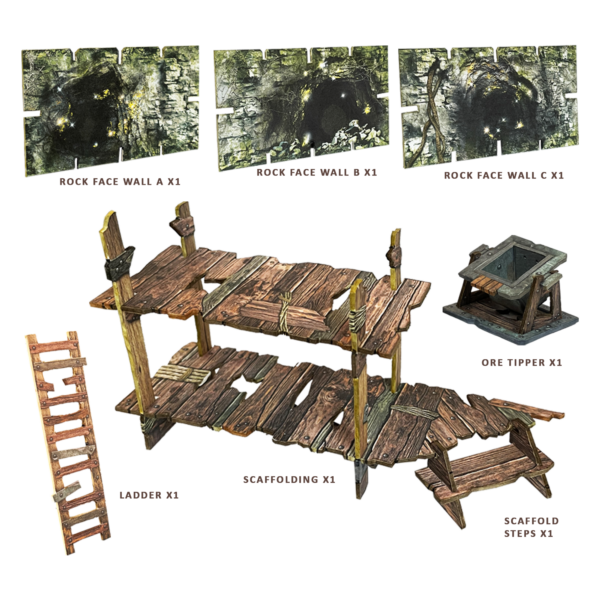 ROCK FACE WALL A X1

ROCK FACE WALL B X1

ROCK FACE WALL C X1

ORE TIPPER X1

LADDER X1

SCAFFOLDING X1

SCAFFOLD STEPS X1