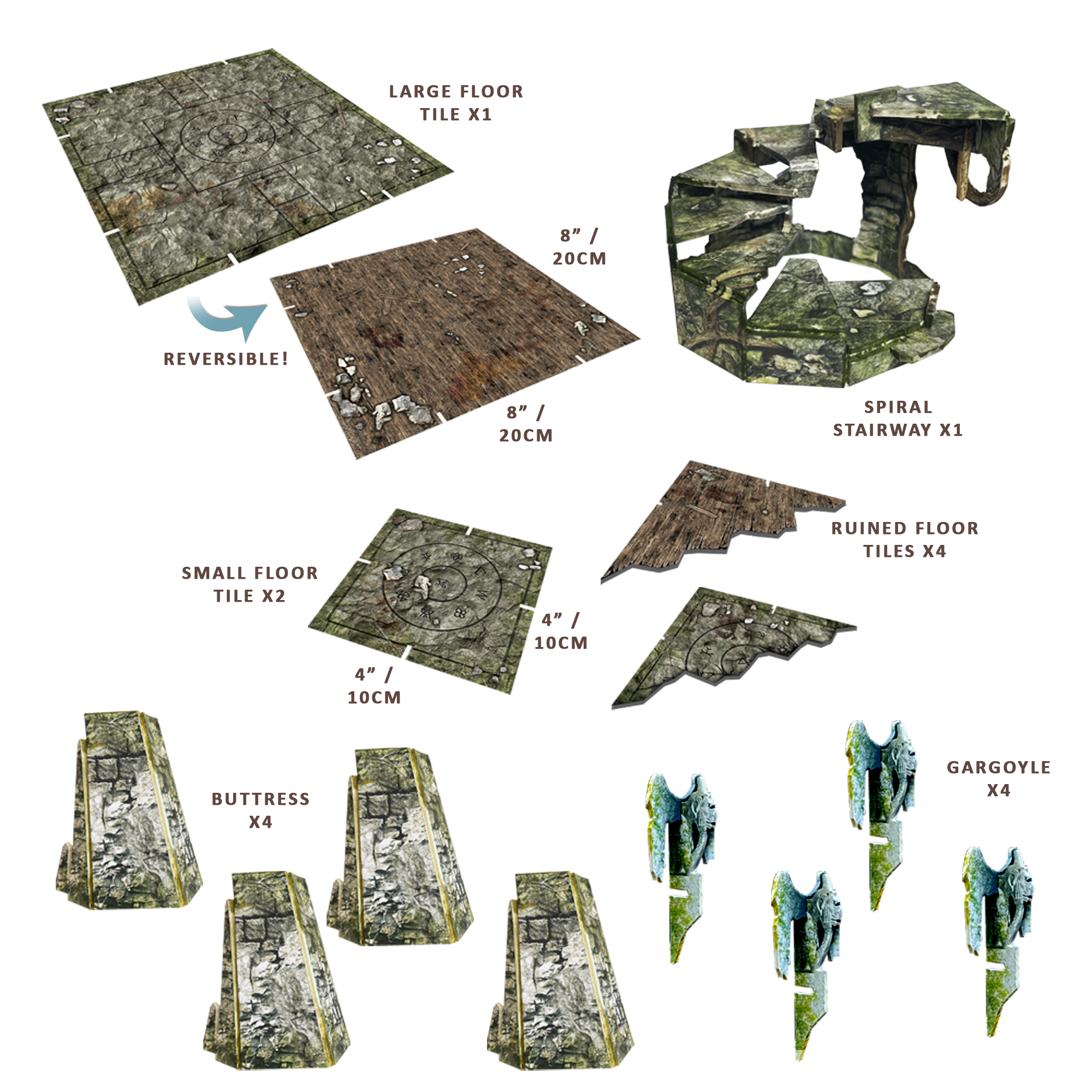 LARGE FLOOR TILE X1

8” / 20CM

REVERSIBLE!

8” / 20CM

SPIRAL STAIRWAY X1

RUINED FLOOR TILES X4

SMALL FLOOR TILE X2

4” / 10CM

4” / 10CM

BUTTRESS X4

GARGOYLE X4